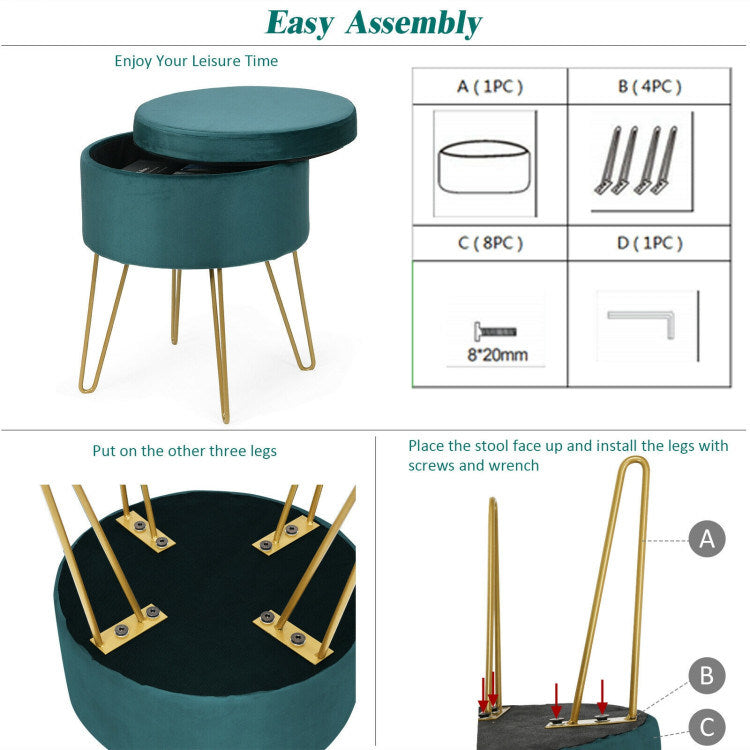 Easy Assembly

Enjoy Your Leisure Time

| A ( 1PC ) | B ( 4PC ) |
|---|---|
| | |
| C ( 8PC ) | D ( 1PC ) |
| 8*20mm | |

Put on the other three legs

Place the stool face up and install the legs with screws and wrench

A

B

C