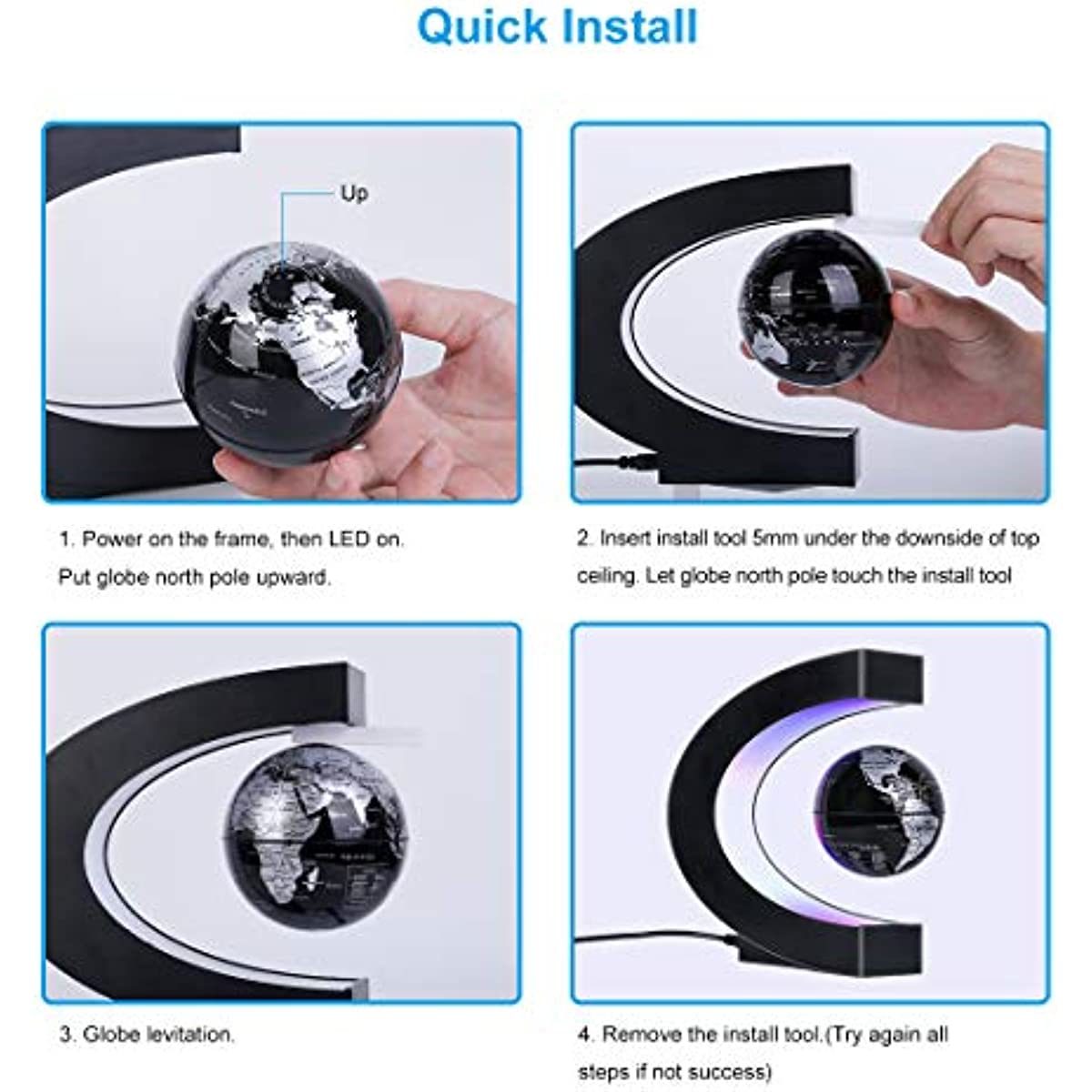 Quick Install

Up

1. Power on the frame, then LED on. Put globe north pole upward.

2. Insert install tool 5mm under the downside of top ceiling. Let globe north pole touch the install tool

3. Globe levitation.

4. Remove the install tool.(Try again all steps if not success)