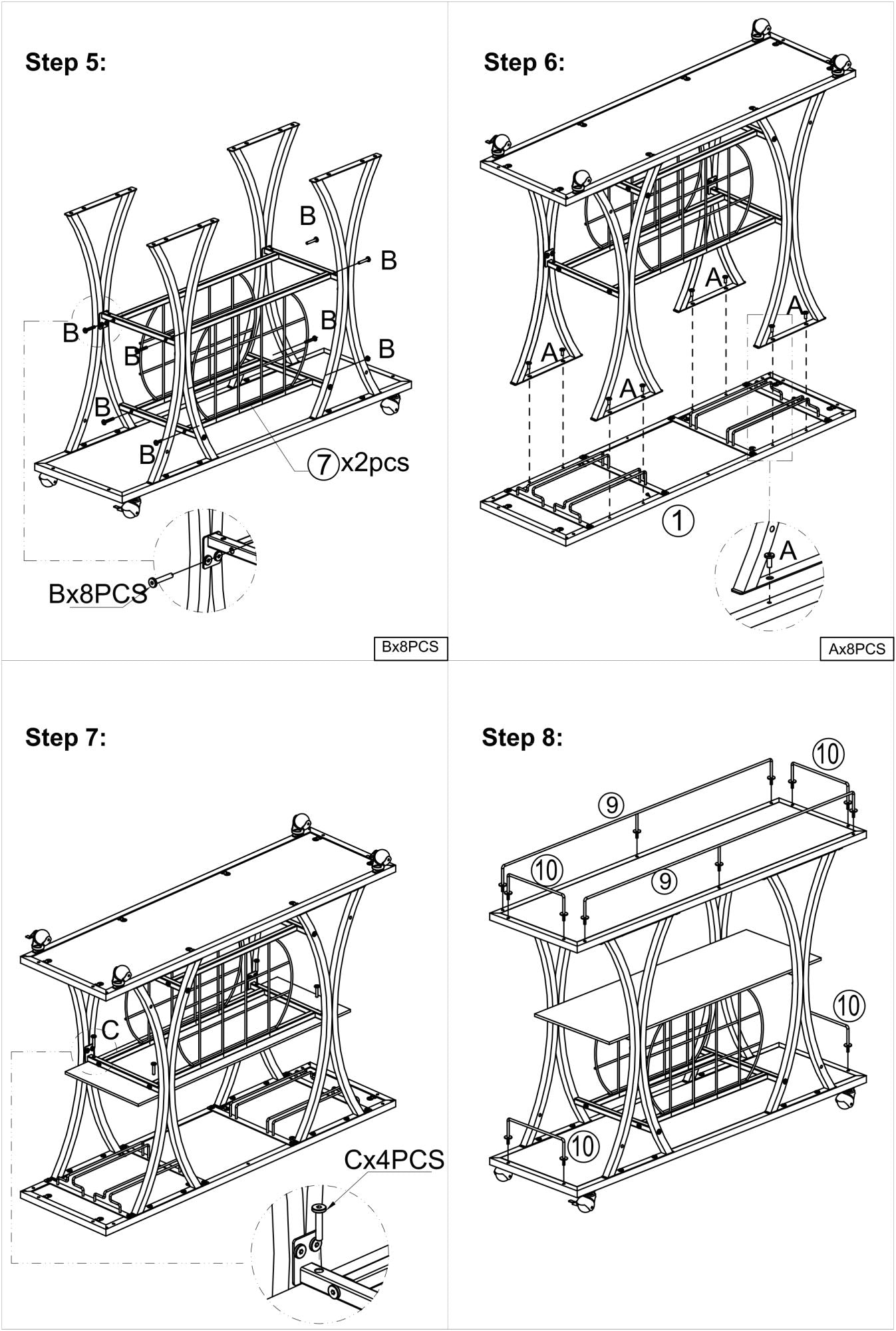 Step 5:

B
B
B
B
B
B
B
B
7 x2pcs
Bx8PCS

Bx8PCS

Step 6:

A
A
A
A
1
A

Ax8PCS

Step 7:

C
Cx4PCS

Step 8:

10
9
10
9
10
10