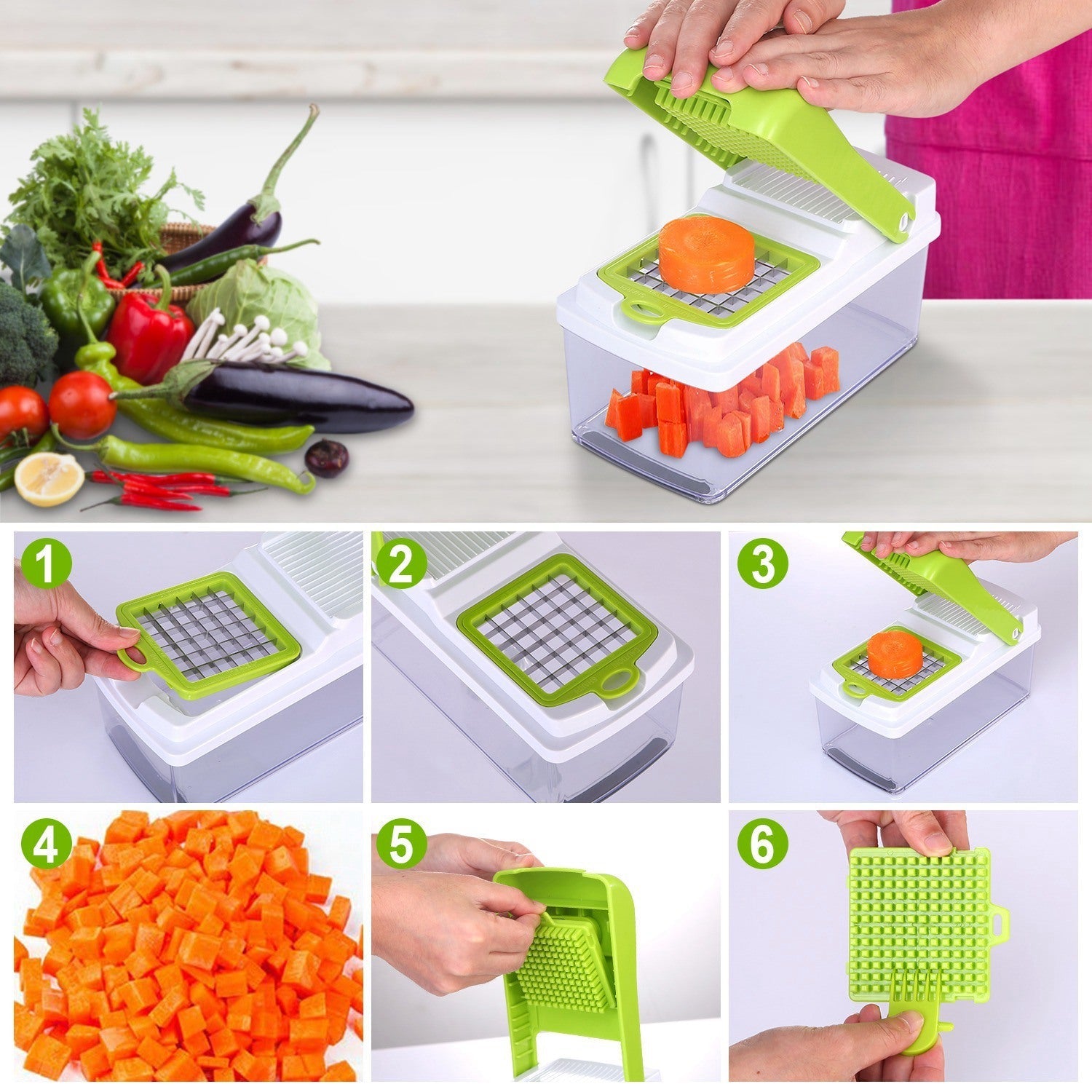 1
2
3
4
5
6