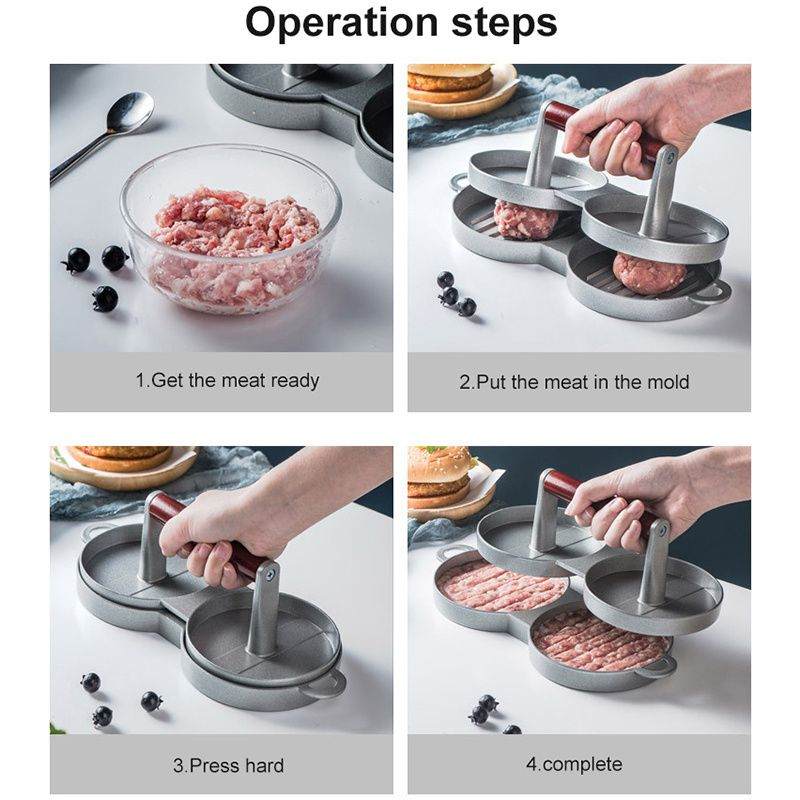 Operation steps

1.Get the meat ready

2.Put the meat in the mold

3.Press hard

4.complete